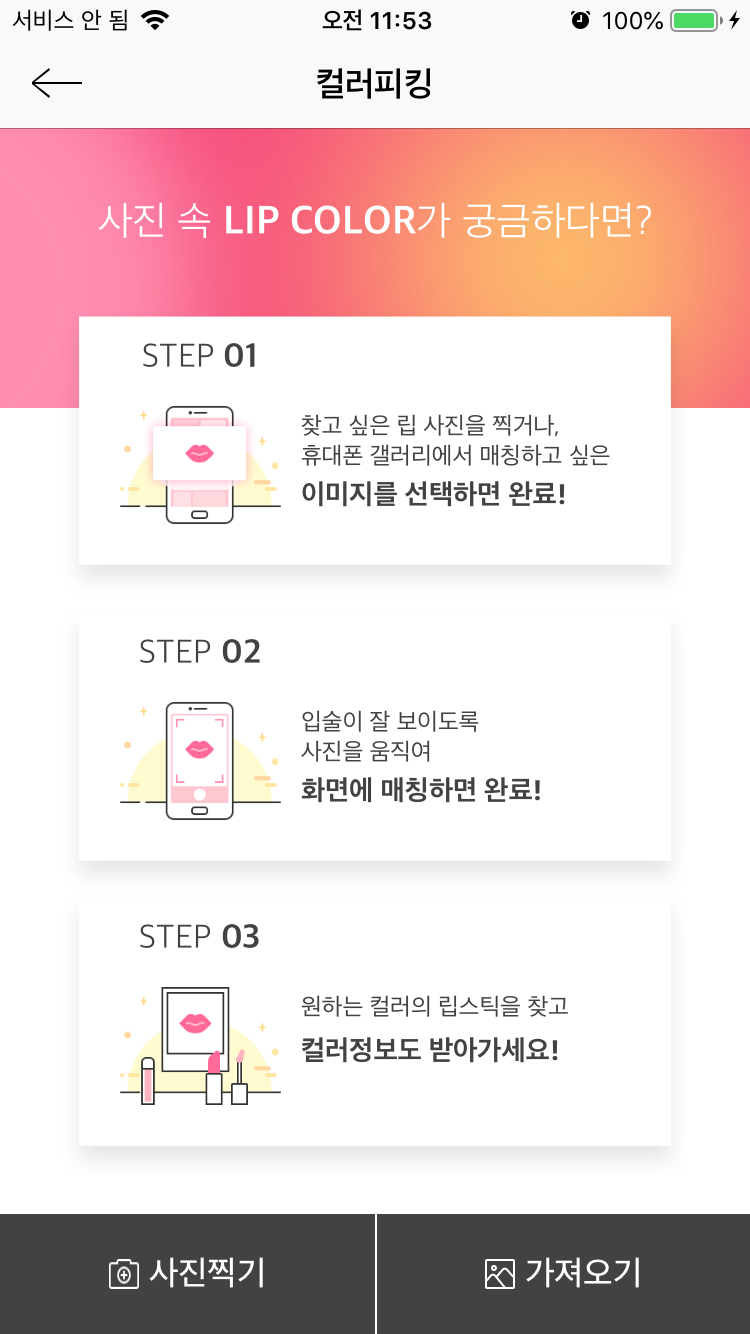 서비스 안 됨 오전 11:53 100%

컬러피킹

사진 속 LIP COLOR가 궁금하다면?

STEP 01

찾고 싶은 립 사진을 찍거나, 휴대폰 갤러리에서 매칭하고 싶은 이미지를 선택하면 완료!

STEP 02

입술이 잘 보이도록 사진을 움직여 화면에 매칭하면 완료!

STEP 03

원하는 컬러의 립스틱을 찾고 컬러정보도 받아가세요!

사진찍기

가져오기